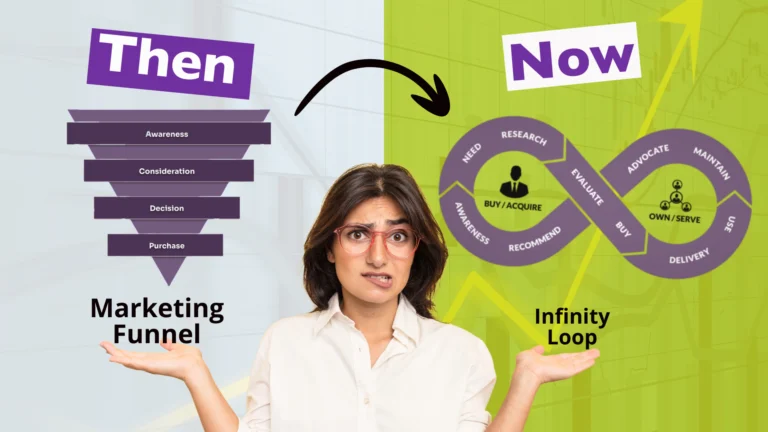 Then

Awareness

Consideration

Decision

Purchase

Marketing Funnel

Now

NEED
RESEARCH
EVALUATE
BUY
RECOMMEND
AWARENESS
BUY / ACQUIRE
ADVOCATE
MAINTAIN
USE
DELIVERY
OWN / SERVE

Infinity Loop